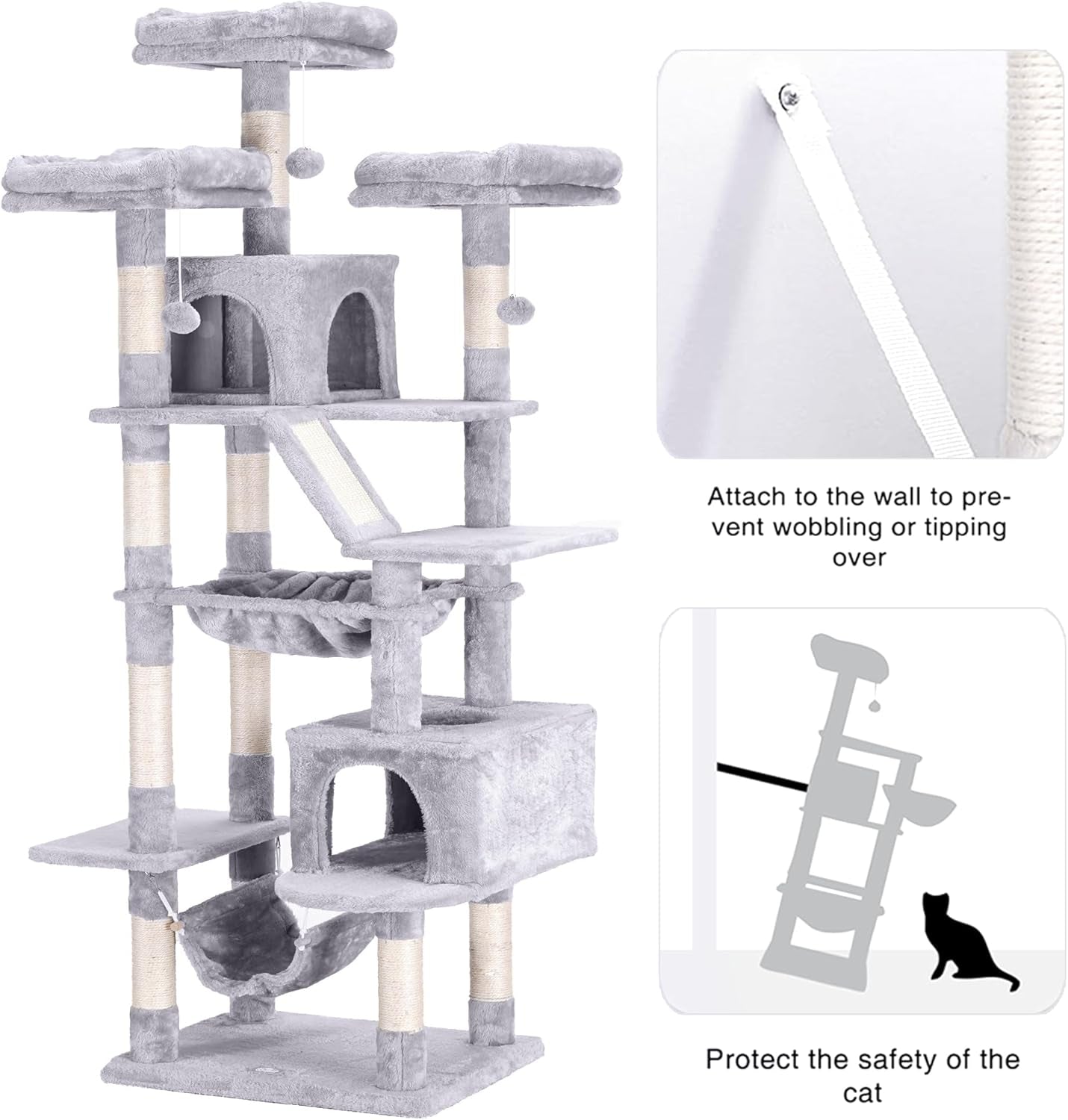 Attach to the wall to prevent wobbling or tipping over

Protect the safety of the cat